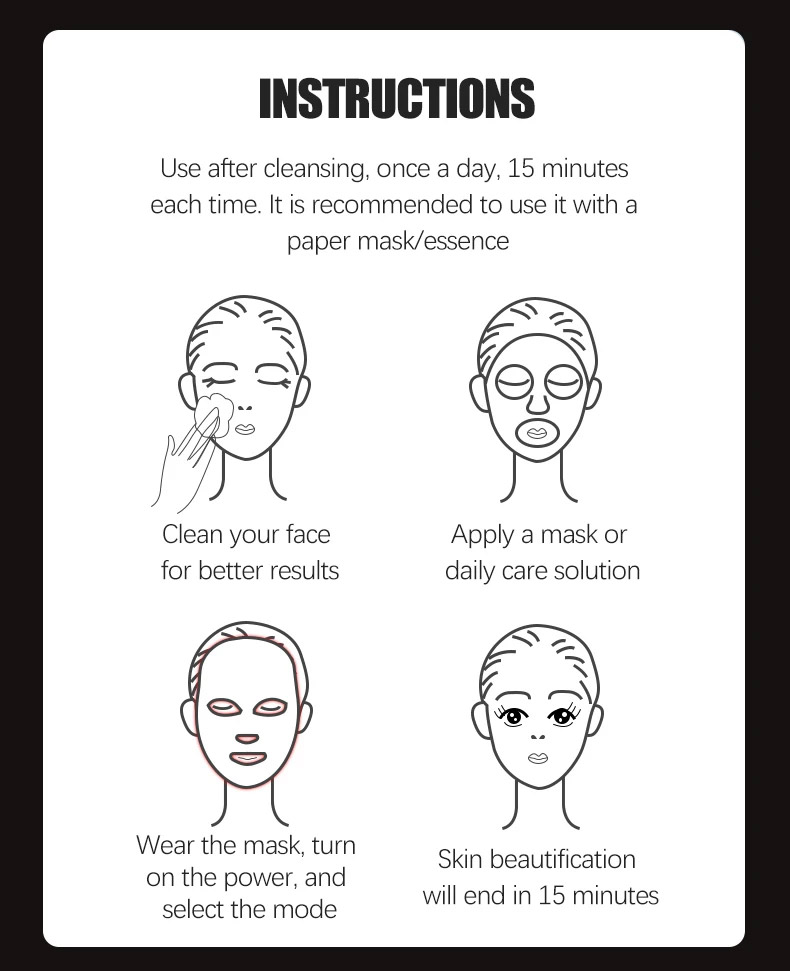 INSTRUCTIONS

Use after cleansing, once a day, 15 minutes each time. It is recommended to use it with a paper mask/essence

Clean your face for better results

Apply a mask or daily care solution

Wear the mask, turn on the power, and select the mode

Skin beautification will end in 15 minutes